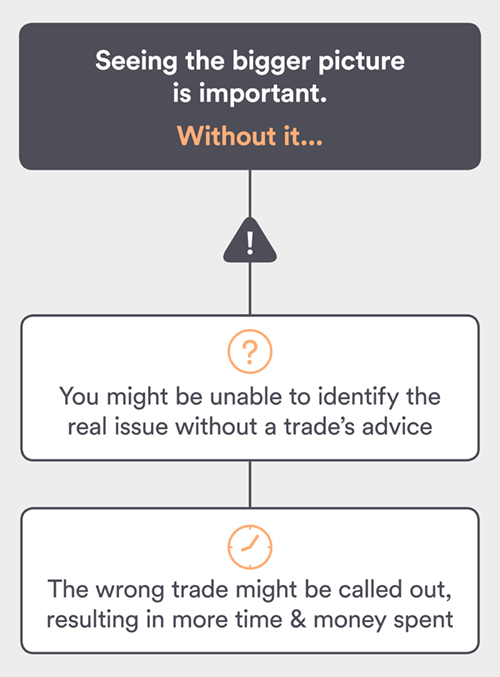 Seeing the bigger picture is important.

Without it...

!

?

You might be unable to identify the real issue without a trade's advice

The wrong trade might be called out, resulting in more time & money spent