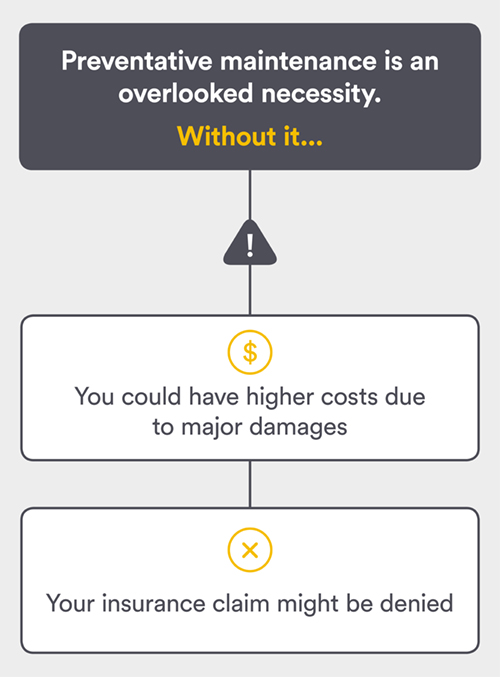 Preventative maintenance is an overlooked necessity.

Without it...

!

$

You could have higher costs due to major damages

×

Your insurance claim might be denied