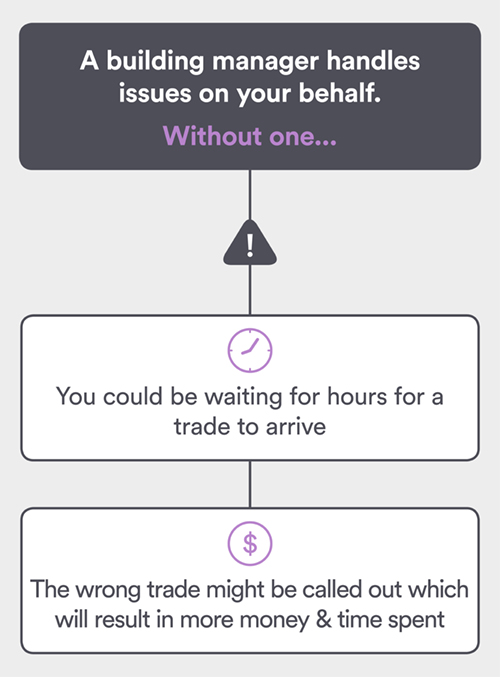 A building manager handles issues on your behalf.

Without one...

!

You could be waiting for hours for a trade to arrive

$

The wrong trade might be called out which will result in more money & time spent